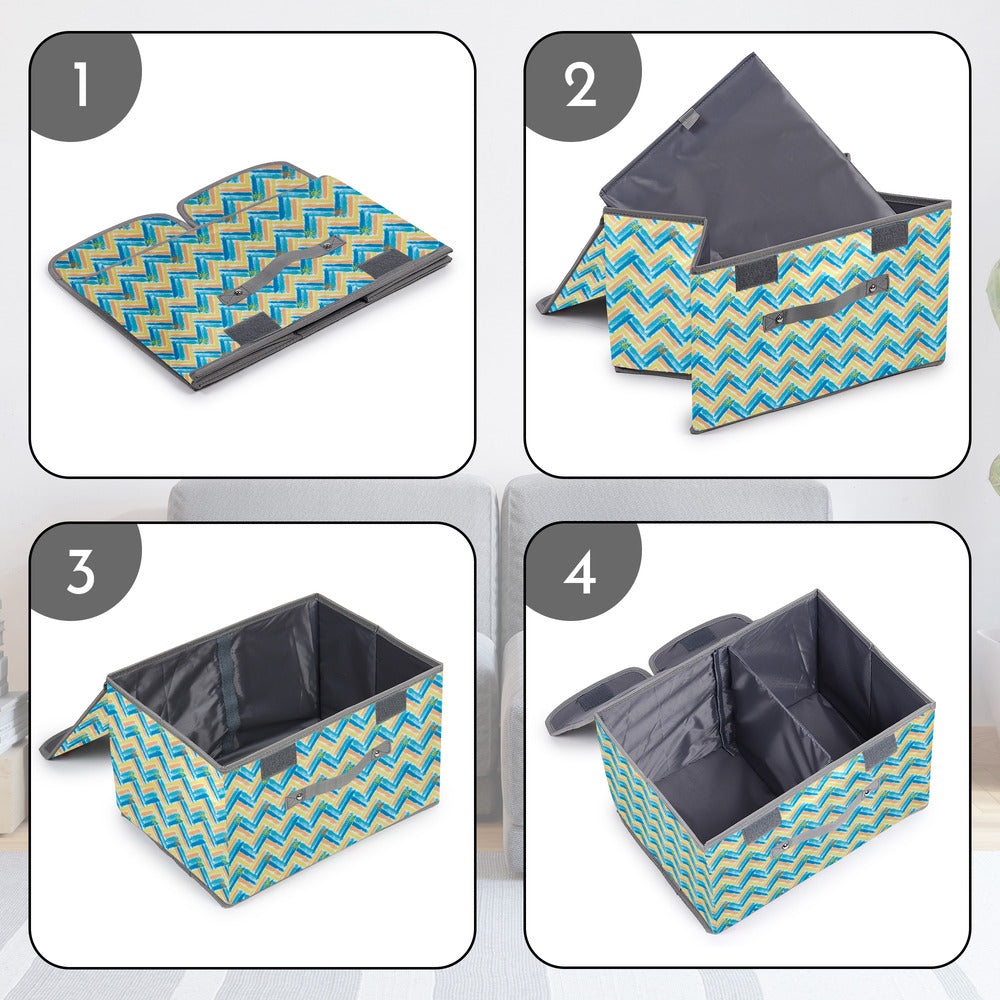 1

2

3

4