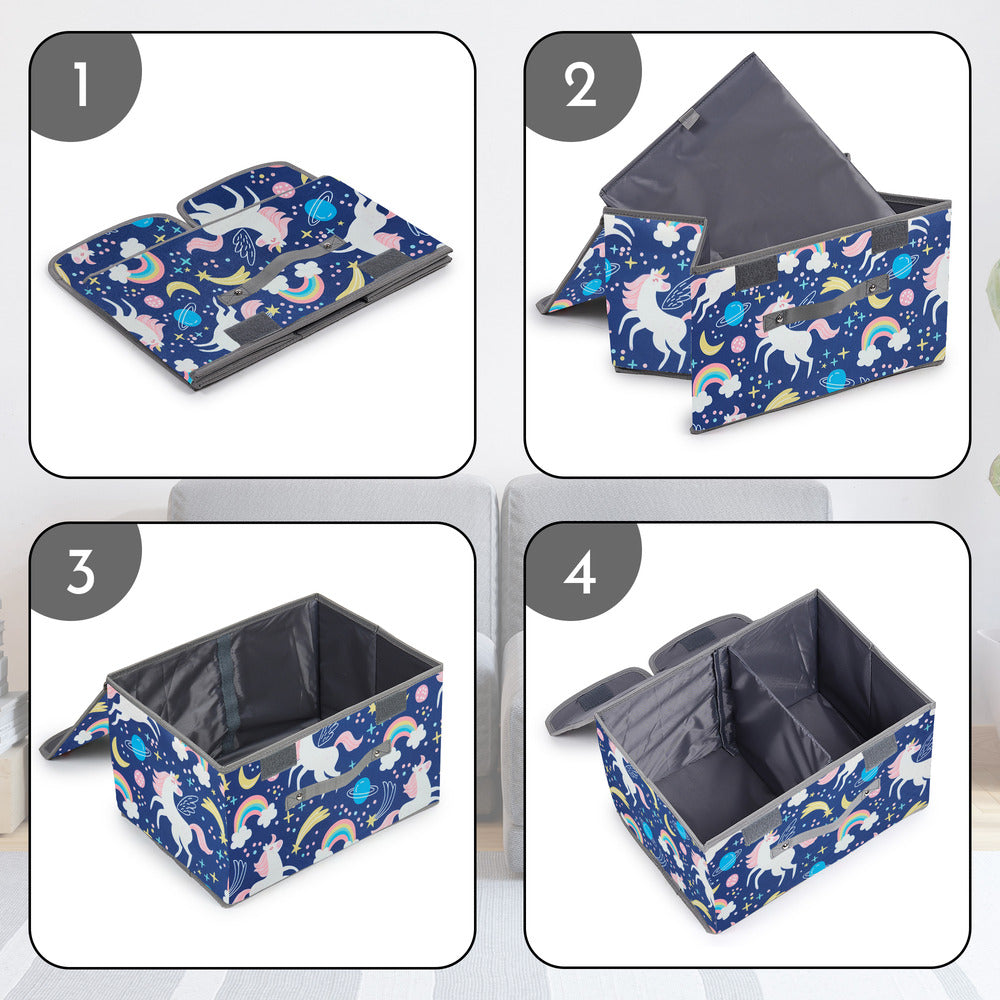 1

2

3

4