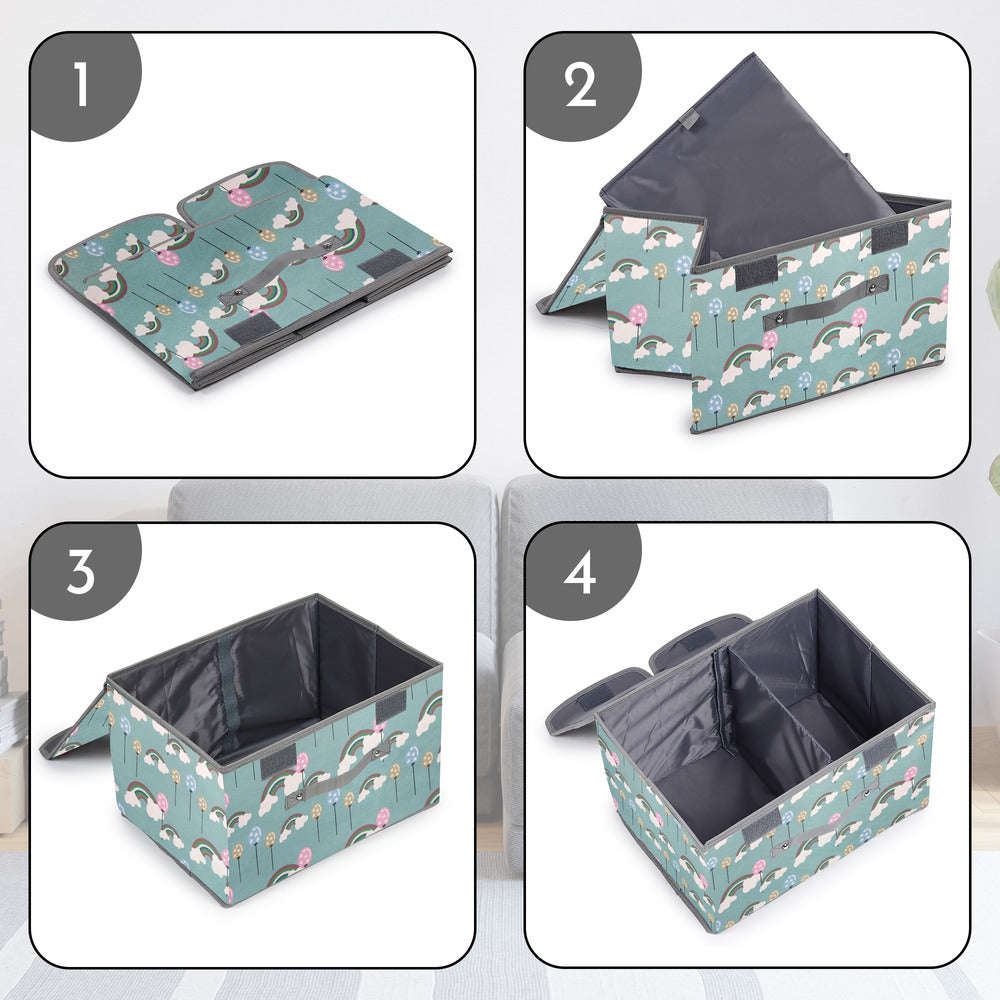 1

2

3

4