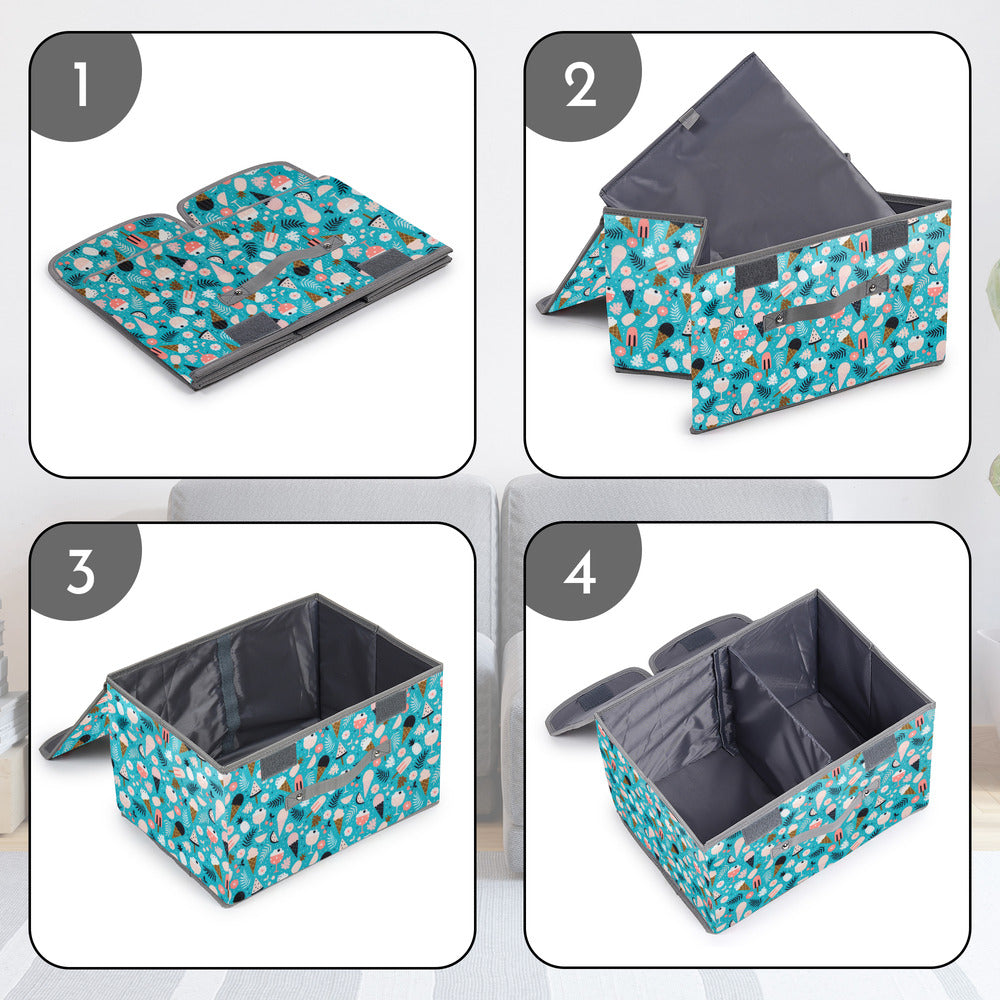 1

2

3

4