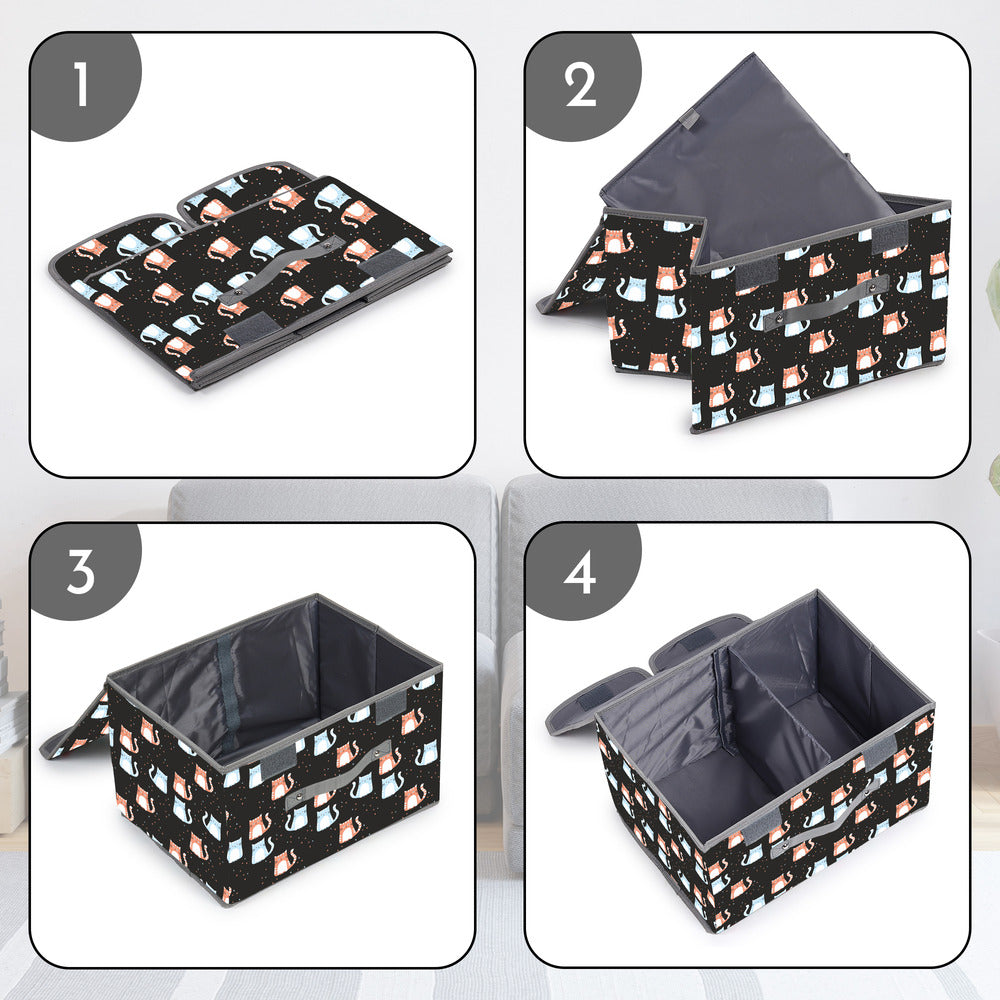 1

2

3

4