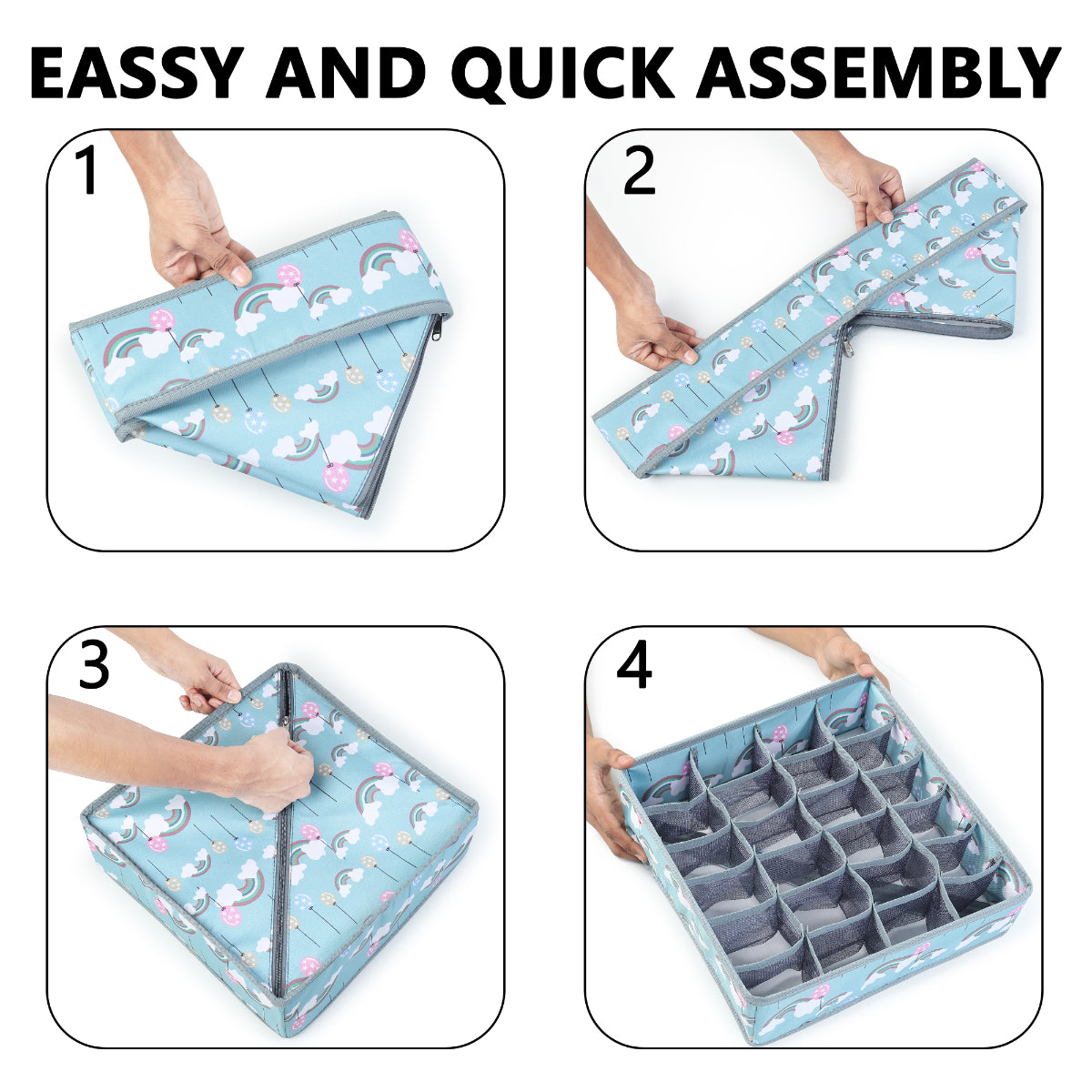 EASSY AND QUICK ASSEMBLY

1

2

3

4