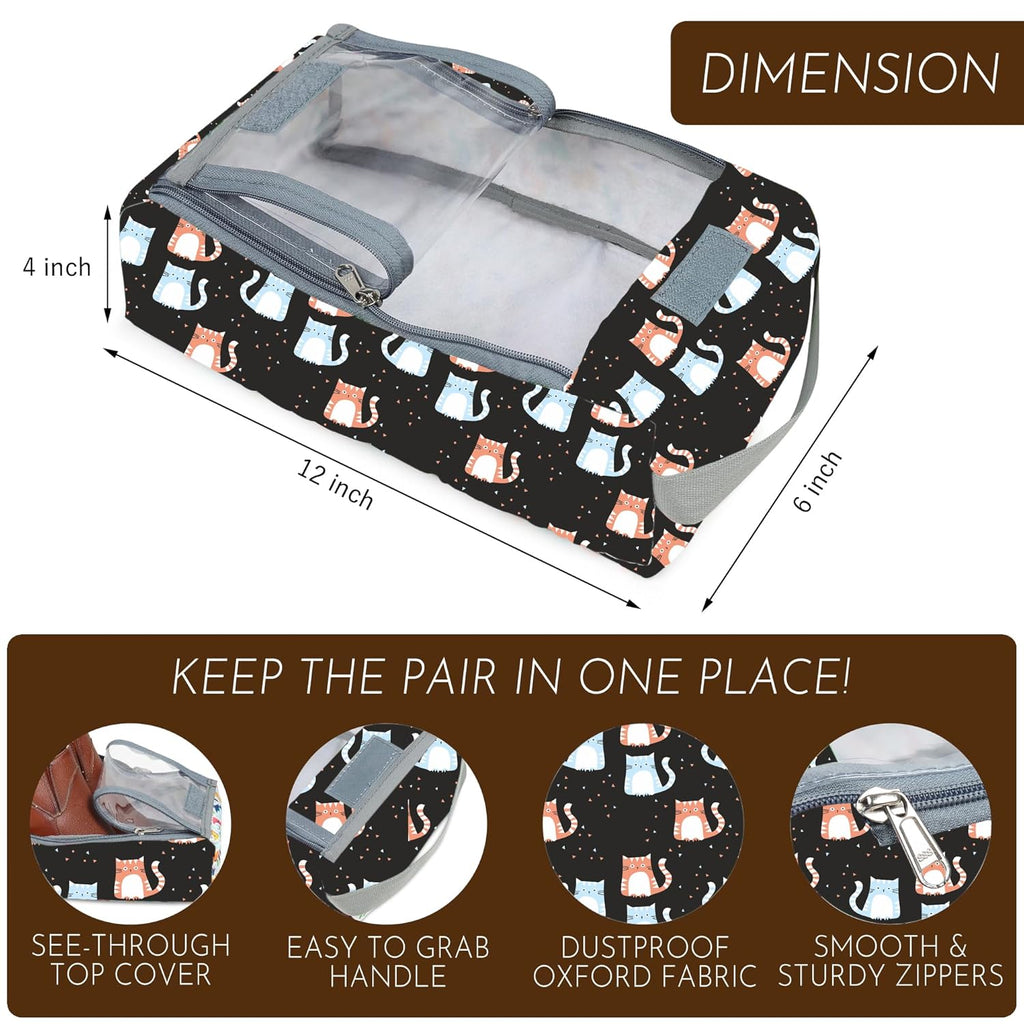 DIMENSION

4 inch

12 inch

6 inch

KEEP THE PAIR IN ONE PLACE!

SEE-THROUGH TOP COVER

EASY TO GRAB HANDLE

DUSTPROOF OXFORD FABRIC

SMOOTH & STURDY ZIPPERS