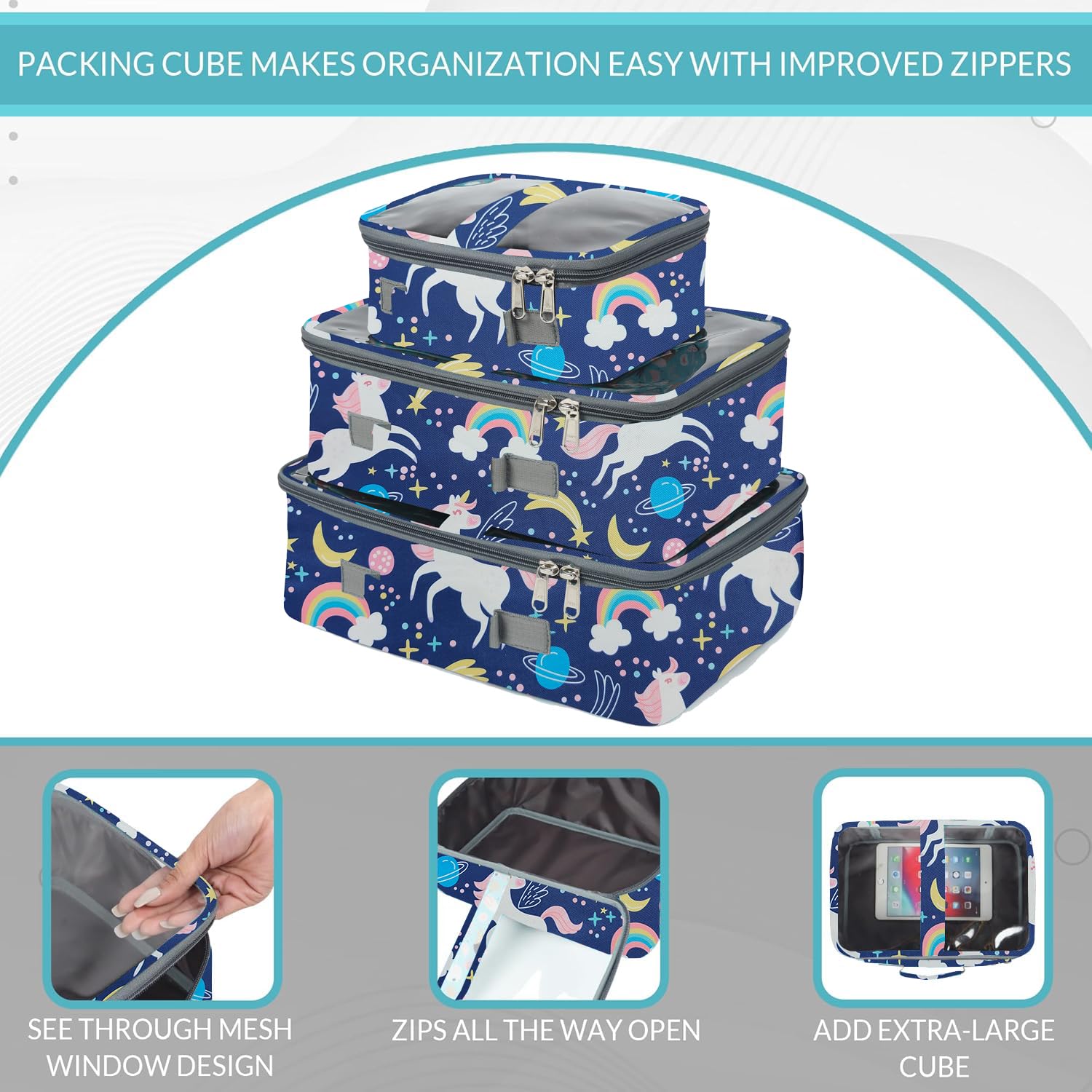 PACKING CUBE MAKES ORGANIZATION EASY WITH IMPROVED ZIPPERS

SEE THROUGH MESH WINDOW DESIGN

ZIPS ALL THE WAY OPEN

ADD EXTRA-LARGE CUBE