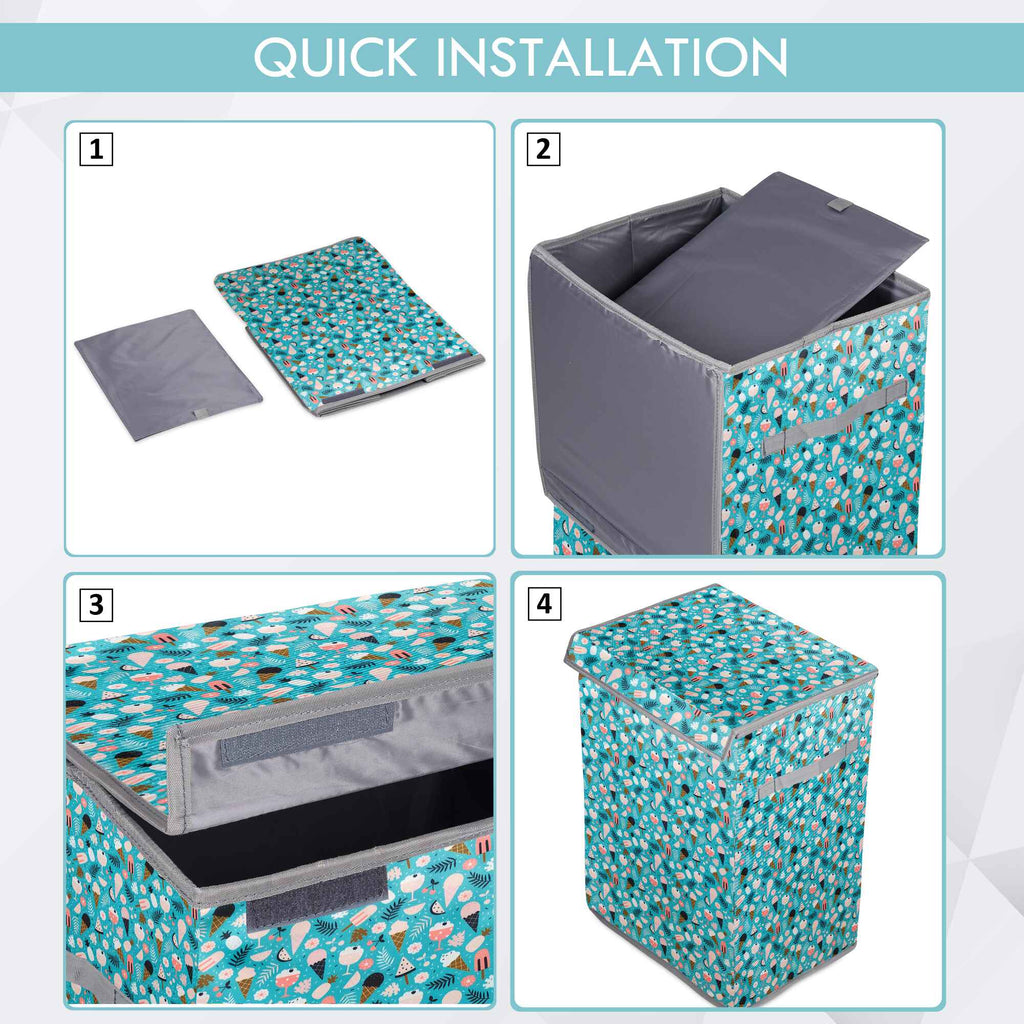 QUICK INSTALLATION

1

2

3

4