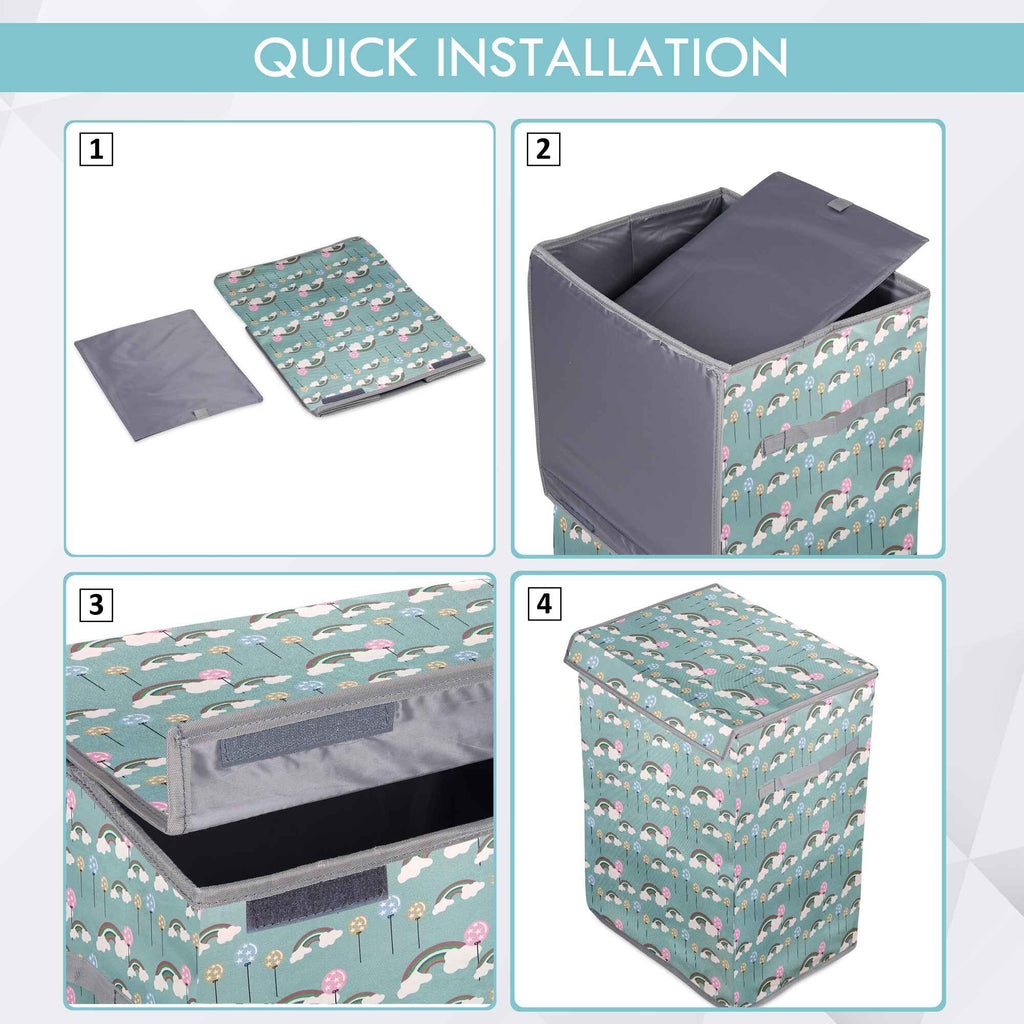 QUICK INSTALLATION

1

2

3

4